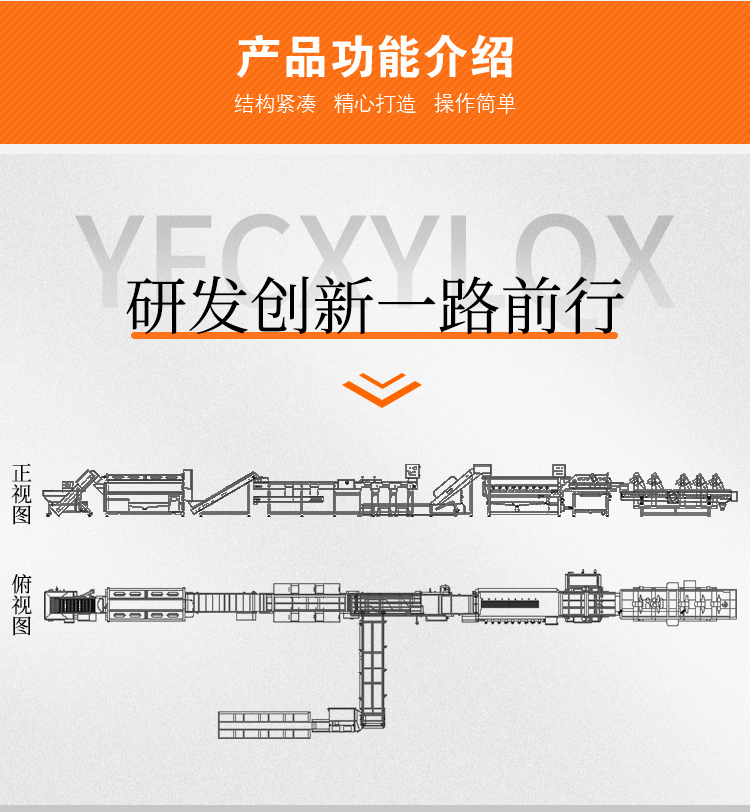 产品功能介绍
结构紧凑　精心打造　操作简单

YFCXYLOX
研发创新一路前行

正视图

俯视图